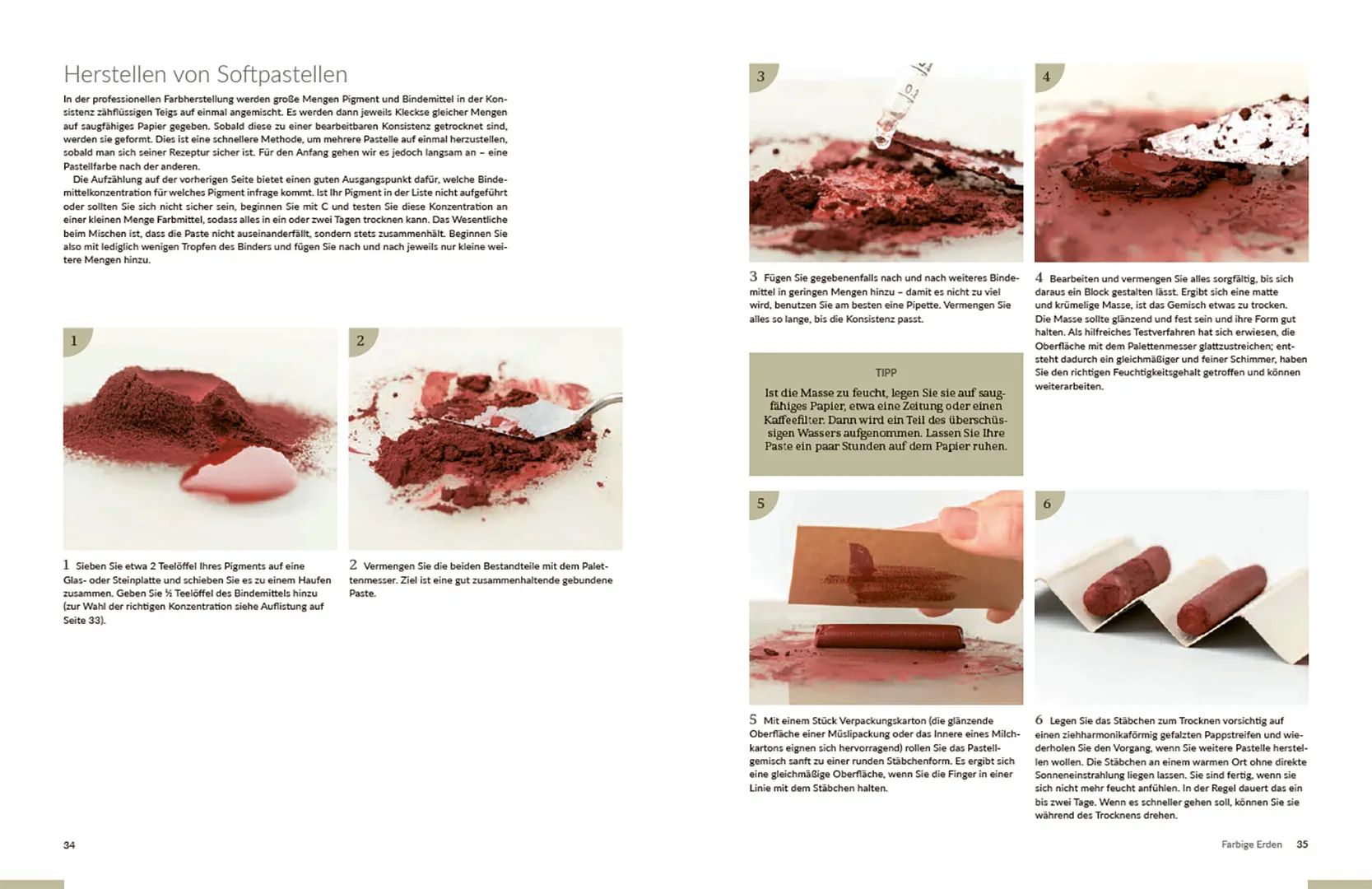 Herstellen von Softpastellen

In der professionellen Farbherstellung werden große Mengen Pigment und Bindemittel in der Konsistenz zähflüssigen Teigs auf einmal angemischt. Es werden dann jeweils Kleckse gleicher Mengen auf saugfähiges Papier gegeben. Sobald diese zu einer bearbeitbaren Konsistenz getrocknet sind, werden sie geformt. Dies ist eine schnellere Methode, um mehrere Pastelle auf einmal herzustellen, sobald man sich seiner Rezeptur sicher ist. Für den Anfang gehen wir es jedoch langsam an – eine Pastellfarbe nach der anderen.

Die Aufzählung auf der vorherigen Seite bietet einen guten Ausgangspunkt dafür, welche Bindemittelkonzentration für welches Pigment infrage kommt. Ist Ihr Pigment in der Liste nicht aufgeführt oder sollten Sie sich nicht sicher sein, beginnen Sie mit C und testen Sie diese Konzentration an einer kleinen Menge Farbmittel, sodass alles in ein oder zwei Tagen trocknen kann. Das Wesentliche beim Mischen ist, dass die Paste nicht auseinanderfällt, sondern stets zusammenhält. Beginnen Sie also mit lediglich wenigen Tropfen des Binders und fügen Sie nach und nach jeweils nur kleine weitere Mengen hinzu.

1

2

1 Sieben Sie etwa 2 Teelöffel Ihres Pigments auf eine Glas- oder Steinplatte und schieben Sie es zu einem Haufen zusammen. Geben Sie ½ Teelöffel des Bindemittels hinzu (zur Wahl der richtigen Konzentration siehe Auflistung auf Seite 33).

2 Vermengen Sie die beiden Bestandteile mit dem Palettenmesser. Ziel ist eine gut zusammenhaltende gebundene Paste.

34

3

4

3 Fügen Sie gegebenenfalls nach und nach weiteres Bindemittel in geringen Mengen hinzu – damit es nicht zu viel wird, benutzen Sie am besten eine Pipette. Vermengen Sie alles so lange, bis die Konsistenz passt.

4 Bearbeiten und vermengen Sie alles sorgfältig, bis sich daraus ein Block gestalten lässt. Ergibt sich eine matte und krümelige Masse, ist das Gemisch etwas zu trocken. Die Masse sollte glänzend und fest sein und ihre Form gut halten. Als hilfreiches Testverfahren hat sich erwiesen, die Oberfläche mit dem Palettenmesser glattzustreichen; entsteht dadurch ein gleichmäßiger und feiner Schimmer, haben Sie den richtigen Feuchtigkeitsgehalt getroffen und können weiterarbeiten.

TIPP

Ist die Masse zu feucht, legen Sie sie auf saugfähiges Papier, etwa eine Zeitung oder einen Kaffeefilter. Dann wird ein Teil des überschüssigen Wassers aufgenommen. Lassen Sie Ihre Paste ein paar Stunden auf dem Papier ruhen.

5

6

5 Mit einem Stück Verpackungskarton (die glänzende Oberfläche einer Müslipackung oder das Innere eines Milchkartons eignen sich hervorragend) rollen Sie das Pastellgemisch sanft zu einer runden Stäbchenform. Es ergibt sich eine gleichmäßige Oberfläche, wenn Sie die Finger in einer Linie mit dem Stäbchen halten.

6 Legen Sie das Stäbchen zum Trocknen vorsichtig auf einen ziehharmonikaförmig gefalzten Pappstreifen und wiederholen Sie den Vorgang, wenn Sie weitere Pastelle herstellen wollen. Die Stäbchen an einem warmen Ort ohne direkte Sonneneinstrahlung liegen lassen. Sie sind fertig, wenn sie sich nicht mehr feucht anfühlen. In der Regel dauert das ein bis zwei Tage. Wenn es schneller gehen soll, können Sie sie während des Trocknens drehen.

Farbige Erden 35